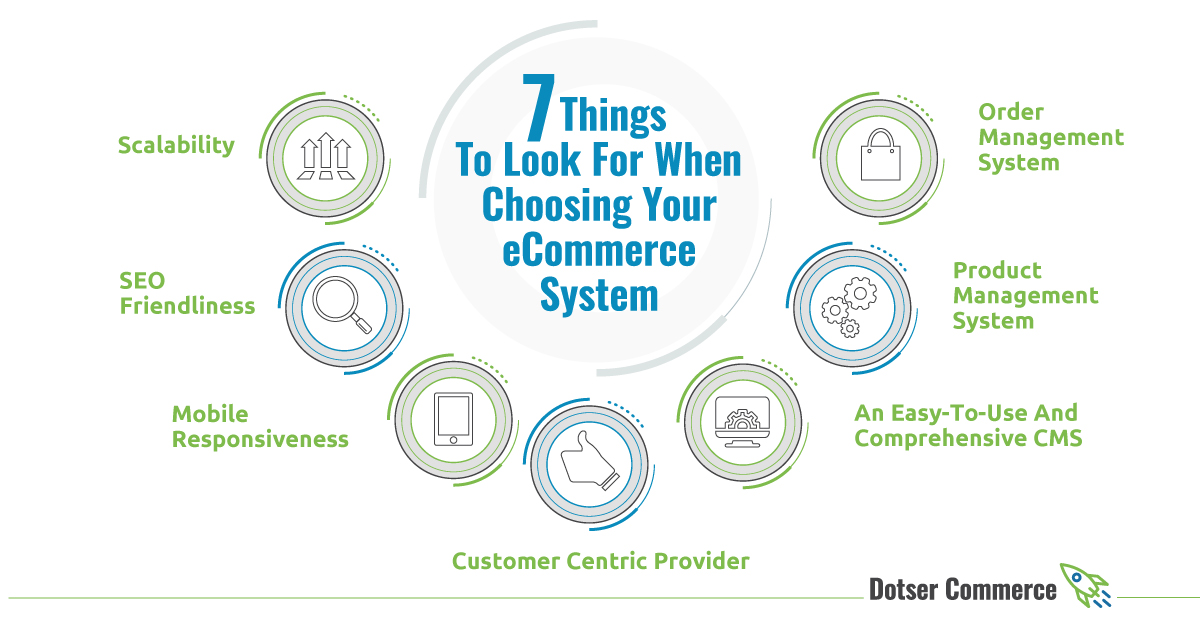 7 Things To Look For When Choosing Your eCommerce System

Scalability

SEO Friendliness

Mobile Responsiveness

Customer Centric Provider

An Easy-To-Use And Comprehensive CMS

Product Management System

Order Management System

Dotser Commerce